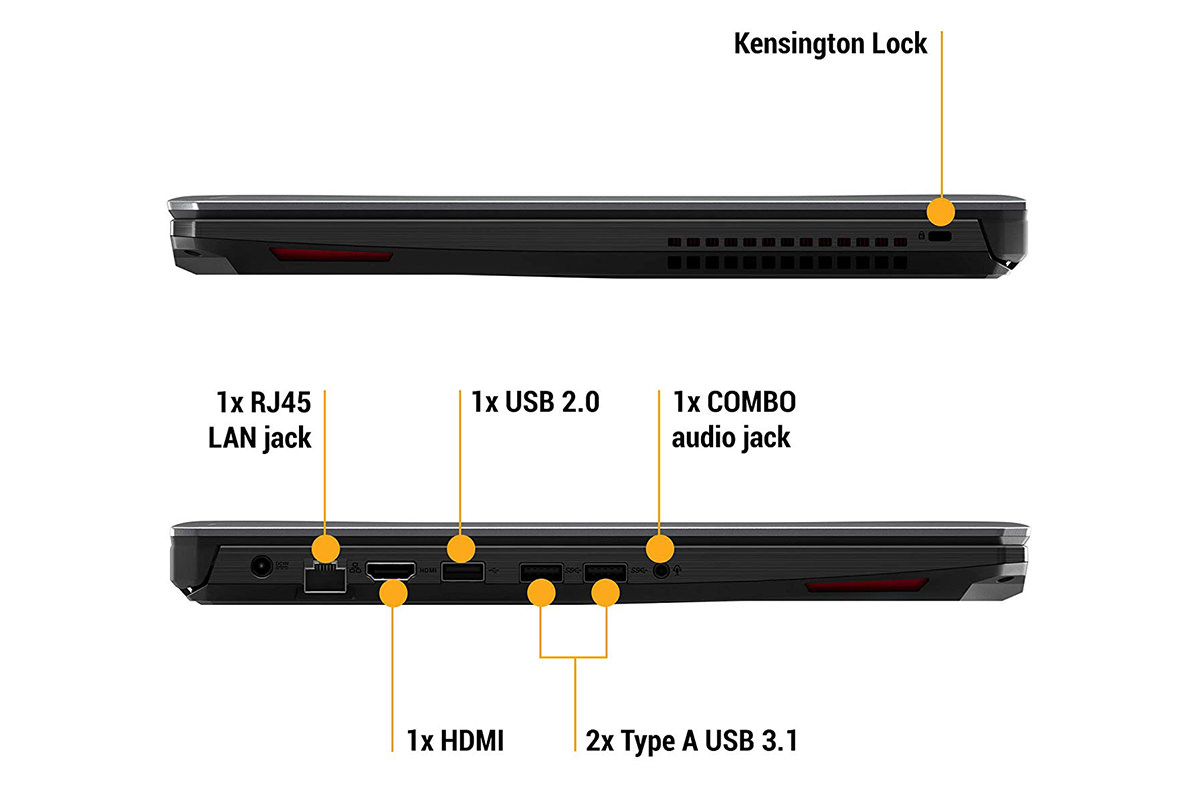 Kensington Lock

1x RJ45
LAN jack

1x USB 2.0

1x COMBO
audio jack

HDMI

1x HDMI

2x Type A USB 3.1