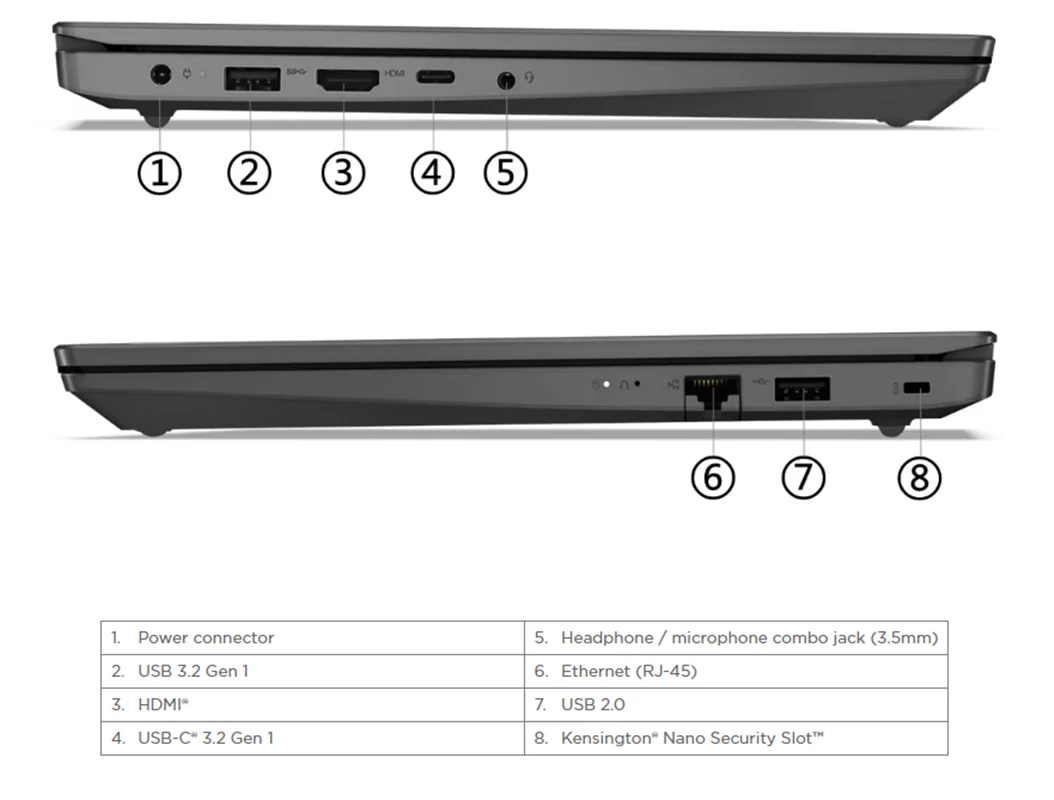 HDMI

①
②
③
④
⑤

⑥
⑦
⑧

| 1. Power connector | 5. Headphone / microphone combo jack (3.5mm) |
|---|---|
| 2. USB 3.2 Gen 1 | 6. Ethernet (RJ-45) |
| 3. HDMI® | 7. USB 2.0 |
| 4. USB-C® 3.2 Gen 1 | 8. Kensington® Nano Security Slot™ |